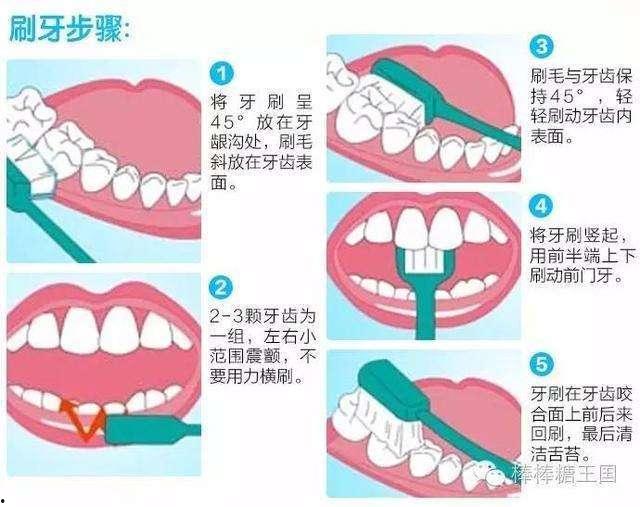 刷牙步骤:

1
将牙刷呈45°放在牙龈沟处，刷毛斜放在牙齿表面。

2
2-3颗牙齿为一组，左右小范围震颤，不要用力横刷。

3
刷毛与牙齿保持45°，轻轻刷动牙齿内表面。

4
将牙刷竖起，用前半端上下刷动前门牙。

5
牙刷在牙齿咬合面上前后来回刷，最后清洁舌苔。

棒棒糖王国